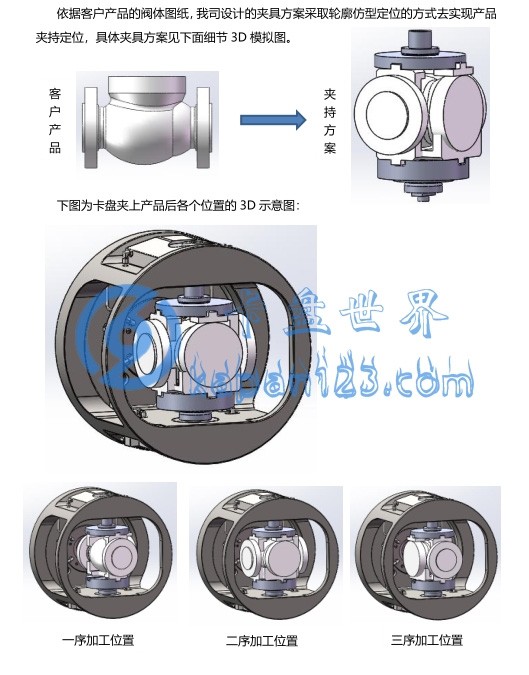 依据客户产品的阀体图纸，我司设计的夹具方案采取轮廓仿型定位的方式去实现产品夹持定位，具体夹具方案见下面细节 3D 模拟图。

客户产品

夹持方案

下图为卡盘夹上产品后各个位置的 3D 示意图：

卡盘世界
kapan123.com

一序加工位置

二序加工位置

三序加工位置